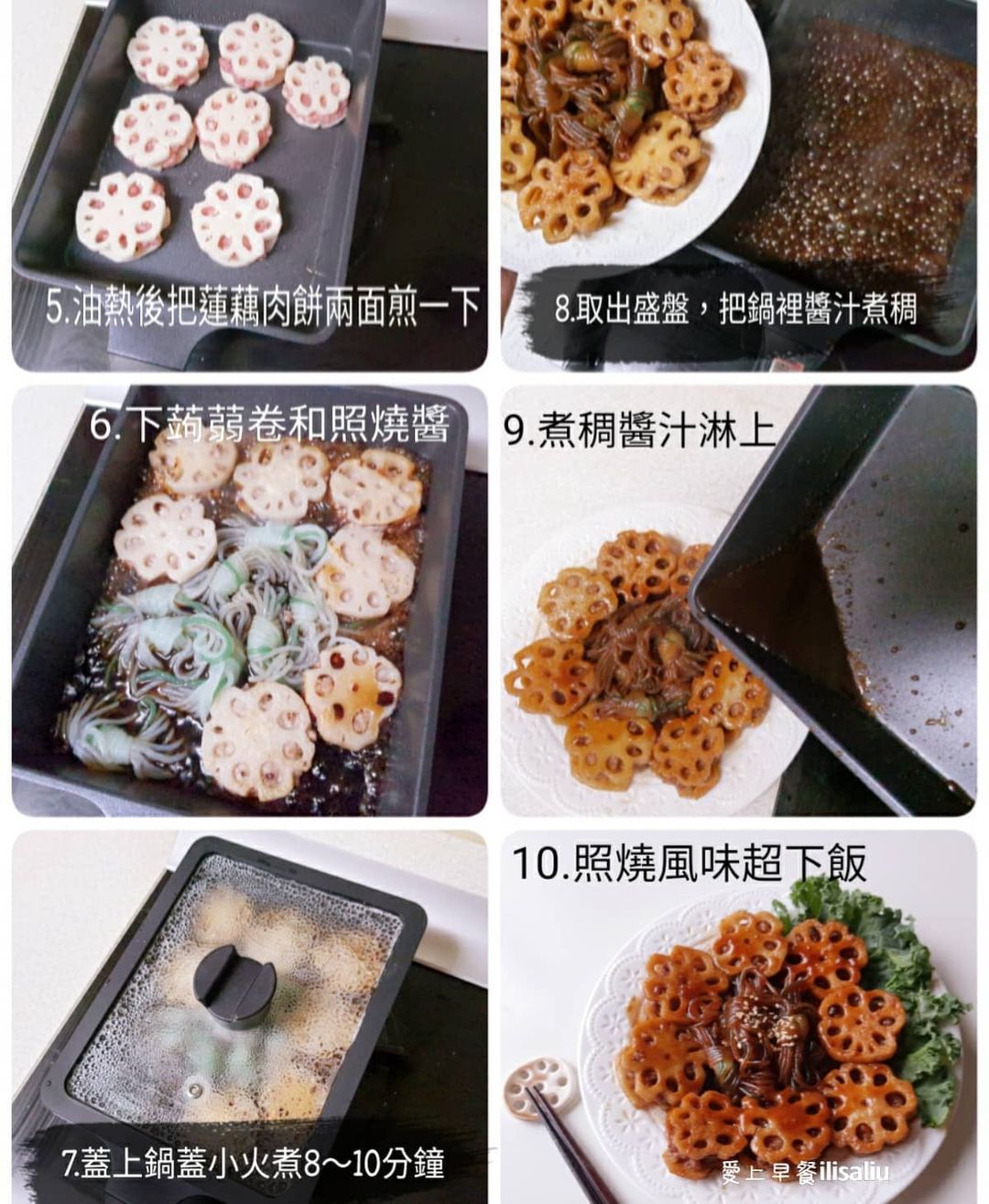 5.油熱後把蓮藕肉餅兩面煎一下

6.下蒟蒻卷和照燒醬

7.蓋上鍋蓋小火煮8～10分鐘

8.取出盛盤，把鍋裡醬汁煮稠

9.煮稠醬汁淋上

10.照燒風味超下飯

愛上早餐ilisaliu